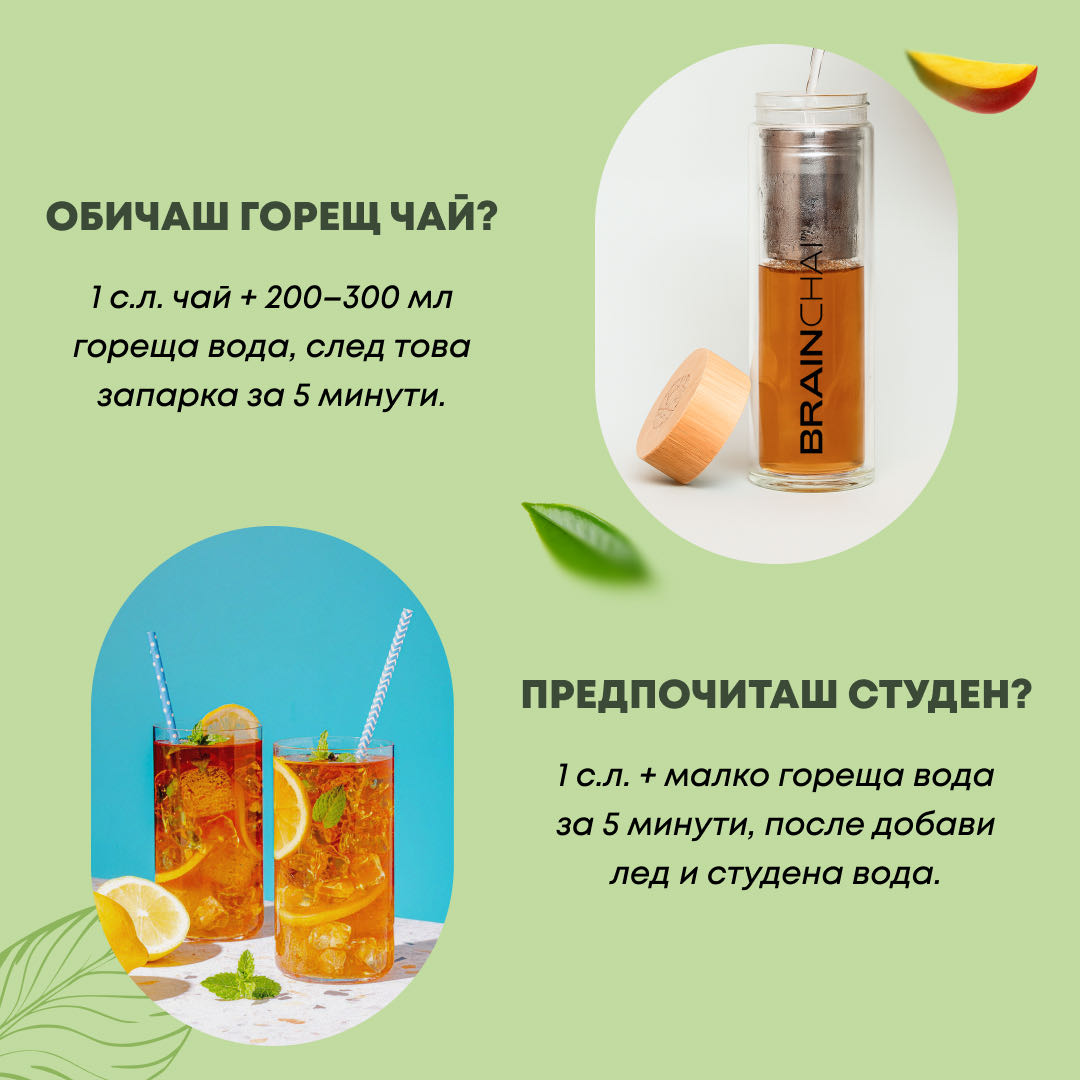 ОБИЧАШ ГОРЕЩ ЧАЙ?

1 с.л. чай + 200–300 мл гореща вода, след това запарка за 5 минути.

BRAINCHAI

ПРЕДПОЧИТАШ СТУДЕН?

1 с.л. + малко гореща вода за 5 минути, после добави лед и студена вода.